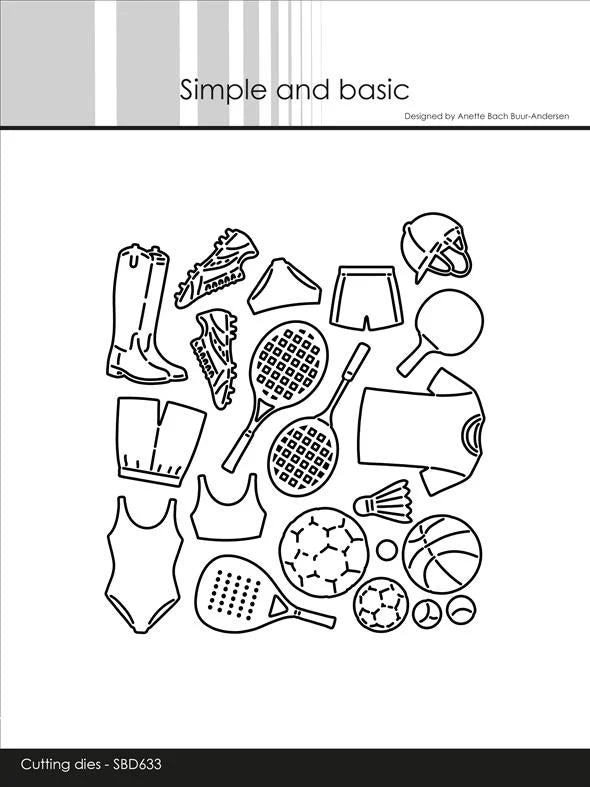 Simple and basic

Designed by Anette Bach Buur-Andersen

Cutting dies - SBD633