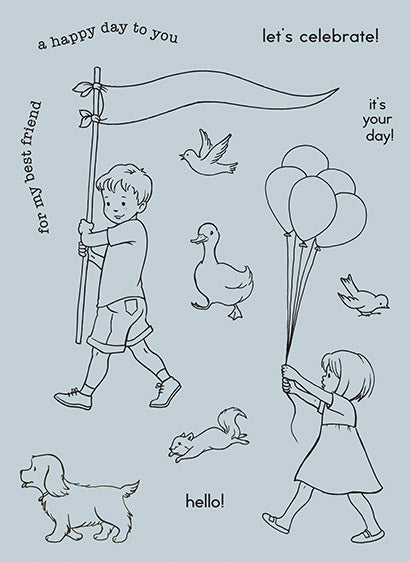 a happy day to you

let's celebrate!

for my best friend

it's your day!

hello!