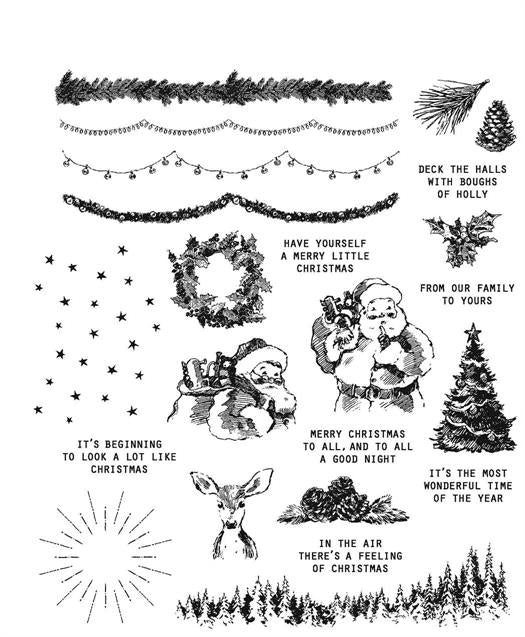 DECK THE HALLS WITH BOUGHS OF HOLLY

HAVE YOURSELF A MERRY LITTLE CHRISTMAS

FROM OUR FAMILY TO YOURS

IT'S BEGINNING TO LOOK A LOT LIKE CHRISTMAS

MERRY CHRISTMAS TO ALL, AND TO ALL A GOOD NIGHT

IT'S THE MOST WONDERFUL TIME OF THE YEAR

IN THE AIR THERE'S A FEELING OF CHRISTMAS