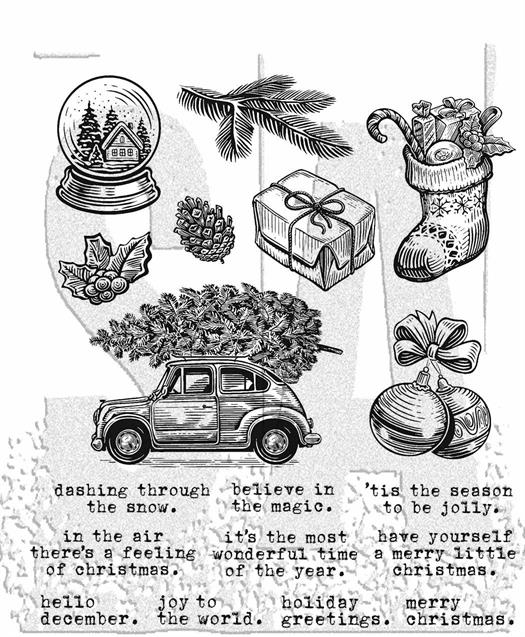 dashing through the snow.

believe in the magic.

'tis the season to be jolly.

in the air there's a feeling of christmas.

it's the most wonderful time of the year.

have yourself a merry little christmas.

hello december.

joy to the world.

holiday greetings.

merry christmas.